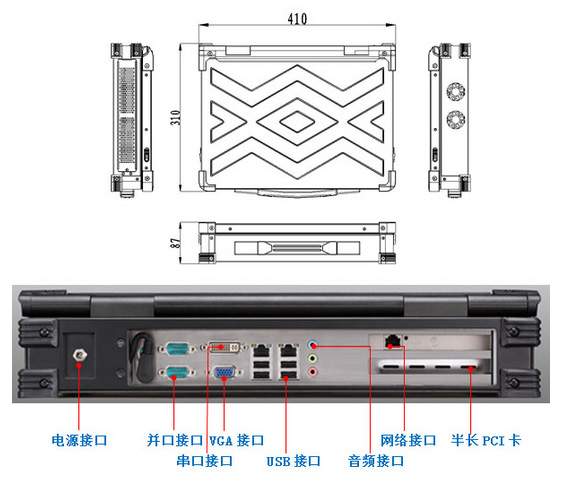 410

310

87

电源接口

并口接口

VGA 接口

串口接口

USB 接口

音频接口

网络接口

半长 PCI 卡