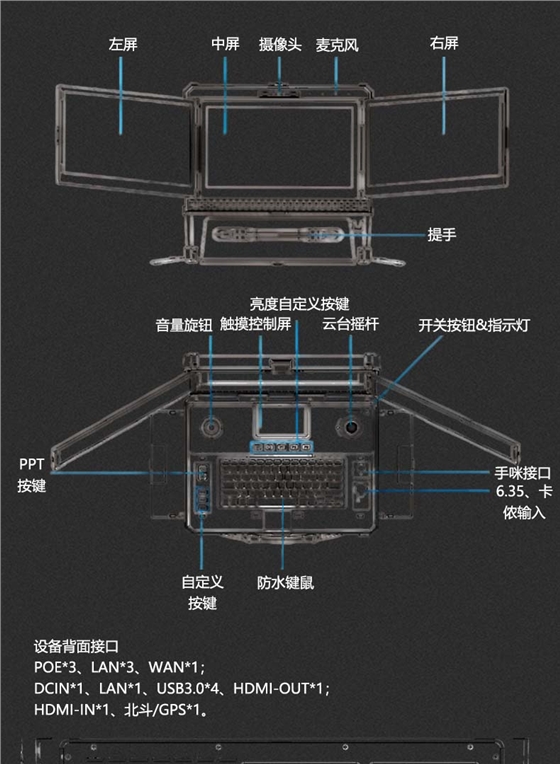 左屏
中屏
摄像头
麦克风
右屏
提手

亮度自定义按键
音量旋钮
触摸控制屏
云台摇杆
开关按钮&指示灯
PPT 按键
手咪接口
6.35、卡侬输入
自定义按键
防水键鼠

设备背面接口
POE*3、LAN*3、WAN*1；
DCIN*1、LAN*1、USB3.0*4、HDMI-OUT*1；
HDMI-IN*1、北斗/GPS*1。