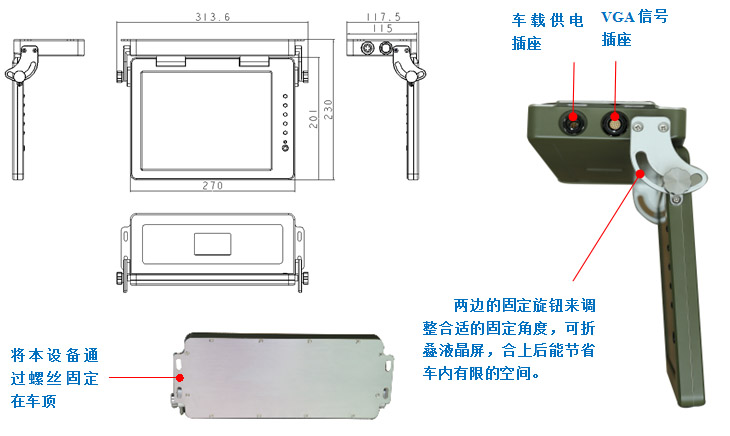 313.6

117.5

115

201

230

270

车载供电插座

VGA 信号插座

两边的固定旋钮来调整合适的固定角度，可折叠液晶屏，合上后能节省车内有限的空间。

将本设备通过螺丝固定在车顶