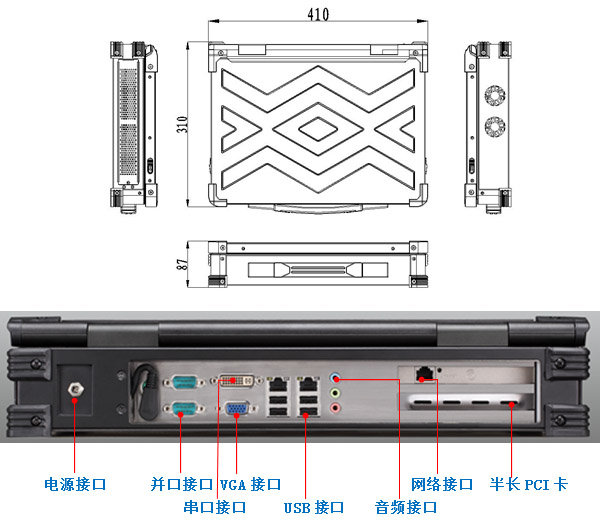 410

310

87

电源接口

并口接口

VGA 接口

串口接口

USB 接口

音频接口

网络接口

半长 PCI 卡